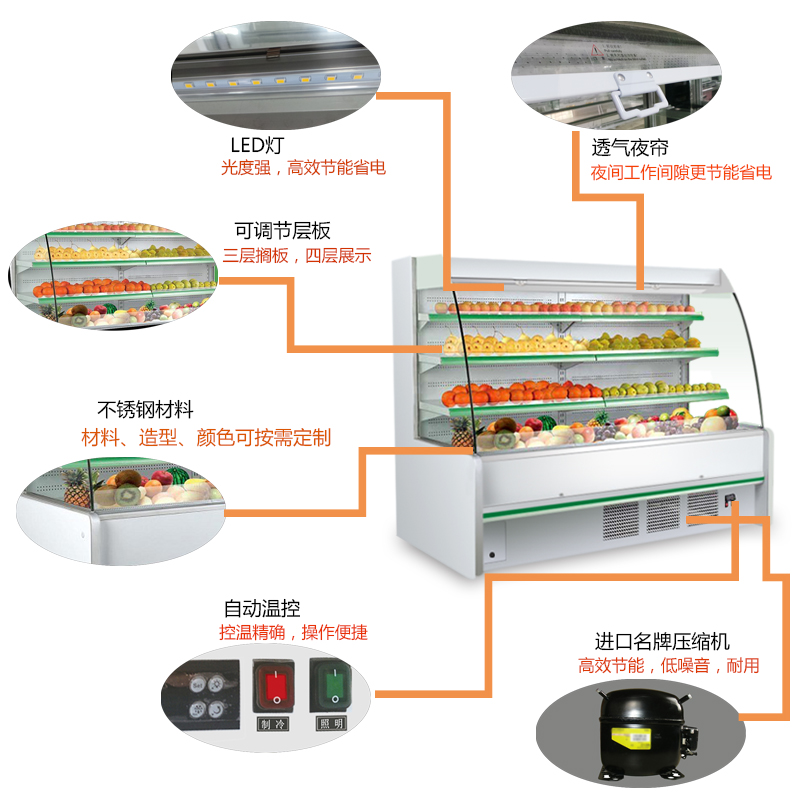 LED灯
光度强，高效节能省电

透气夜帘
夜间工作间隙更节能省电

可调节层板
三层搁板，四层展示

不锈钢材料
材料、造型、颜色可按需定制

自动温控
控温精确，操作便捷

制冷
照明

进口名牌压缩机
高效节能，低噪音，耐用