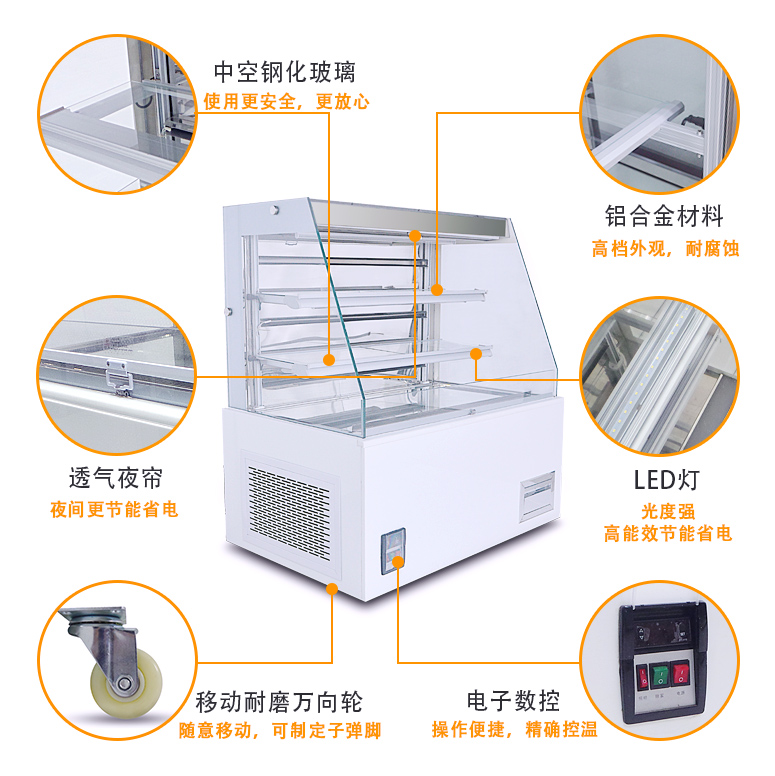 中空钢化玻璃
使用更安全，更放心

铝合金材料
高档外观，耐腐蚀

透气夜帘
夜间更节能省电

LED灯
光度强
高能效节能省电

移动耐磨万向轮
随意移动，可制定子弹脚

电子数控
操作便捷，精确控温