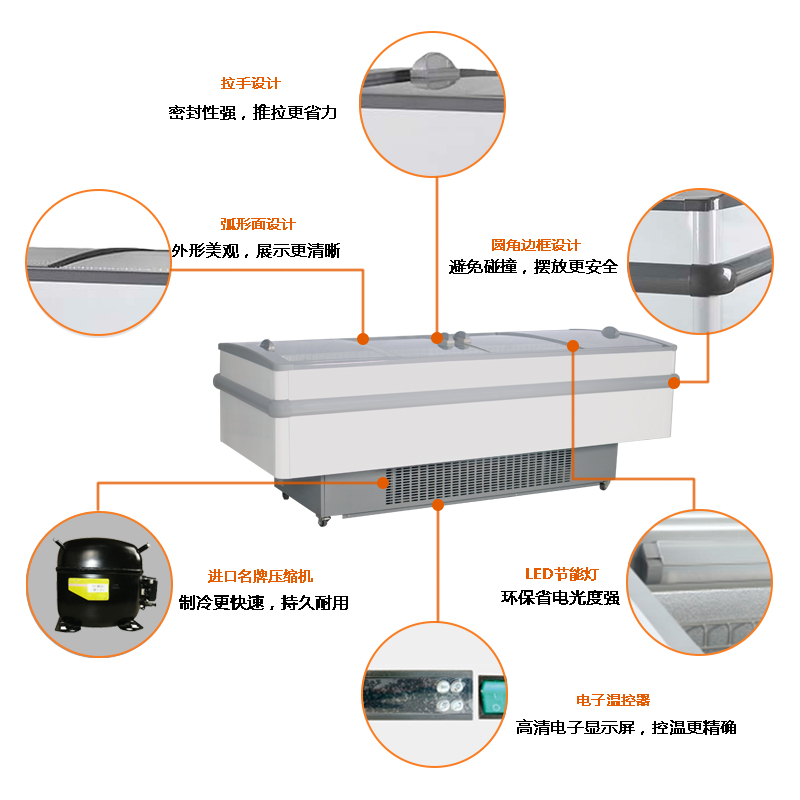 拉手设计
密封性强，推拉更省力

弧形面设计
外形美观，展示更清晰

圆角边框设计
避免碰撞，摆放更安全

进口名牌压缩机
制冷更快速，持久耐用

LED节能灯
环保省电光度强

电子温控器
高清电子显示屏，控温更精确